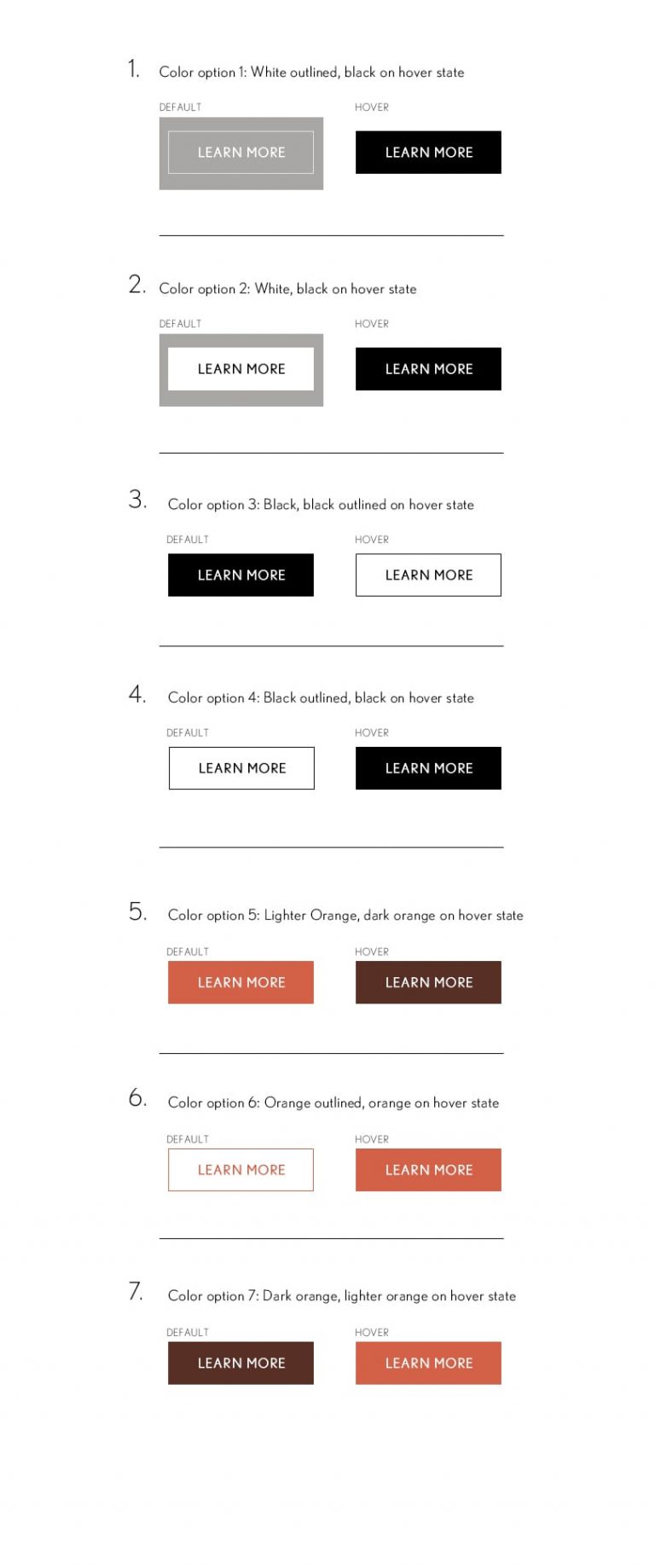 1. Color option 1: White outlined, black on hover state

DEFAULT
LEARN MORE

HOVER
LEARN MORE

2. Color option 2: White, black on hover state

DEFAULT
LEARN MORE

HOVER
LEARN MORE

3. Color option 3: Black, black outlined on hover state

DEFAULT
LEARN MORE

HOVER
LEARN MORE

4. Color option 4: Black outlined, black on hover state

DEFAULT
LEARN MORE

HOVER
LEARN MORE

5. Color option 5: Lighter Orange, dark orange on hover state

DEFAULT
LEARN MORE

HOVER
LEARN MORE

6. Color option 6: Orange outlined, orange on hover state

DEFAULT
LEARN MORE

HOVER
LEARN MORE

7. Color option 7: Dark orange, lighter orange on hover state

DEFAULT
LEARN MORE

HOVER
LEARN MORE